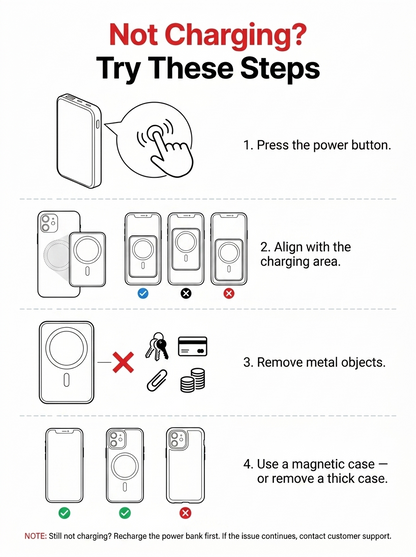 Not Charging?
Try These Steps

1. Press the power button.

2. Align with the charging area.

3. Remove metal objects.

4. Use a magnetic case — or remove a thick case.

NOTE: Still not charging? Recharge the power bank first. If the issue continues, contact customer support.